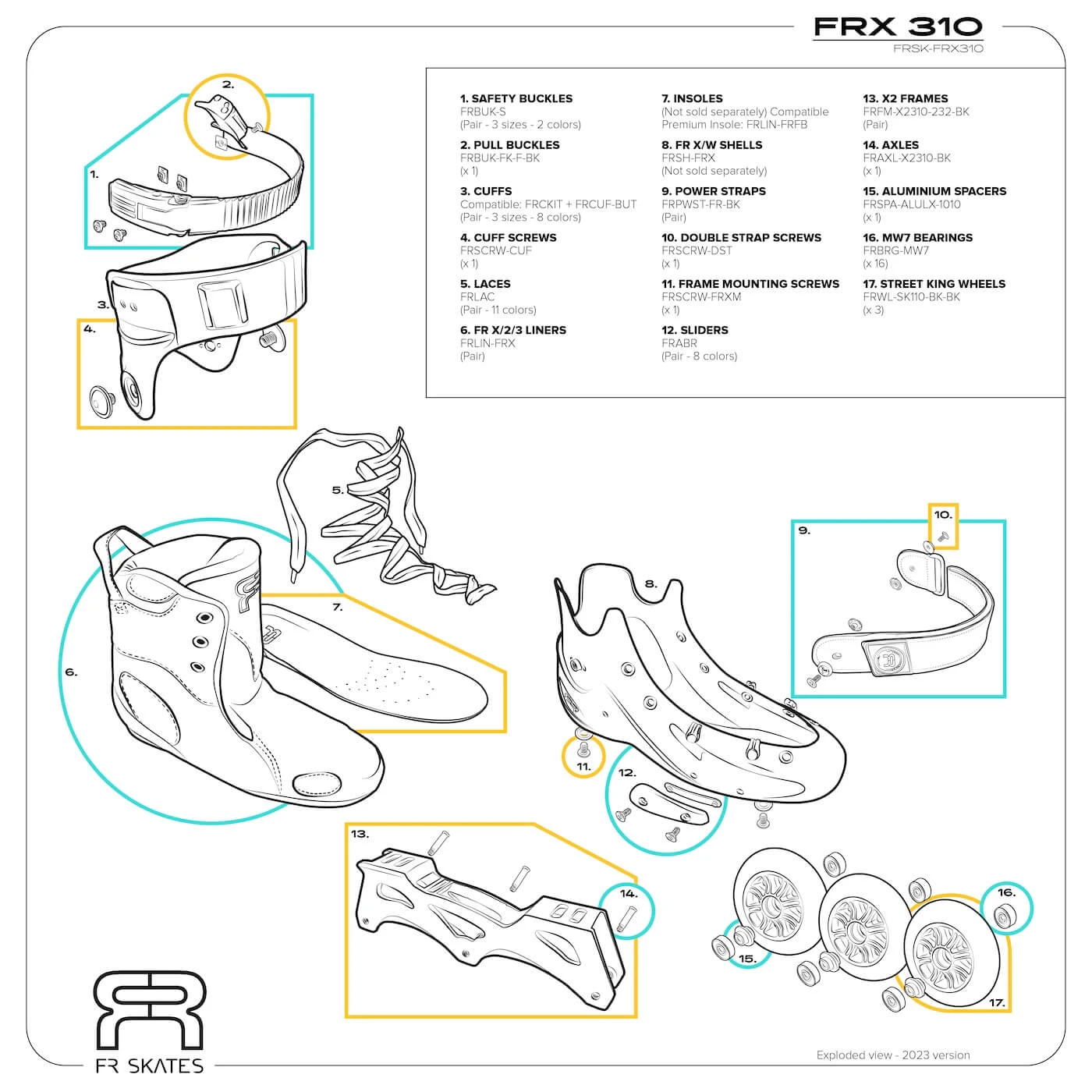 FRX 310
FRSK-FRX310

1. SAFETY BUCKLES
FRBUK-S
(Pair - 3 sizes - 2 colors)

2. PULL BUCKLES
FRBUK-FK-F-BK
(x 1)

3. CUFFS
Compatible: FRCKIT + FRCUF-BUT
(Pair - 3 sizes - 8 colors)

4. CUFF SCREWS
FRSCRW-CUF
(x 1)

5. LACES
FRLAC
(Pair - 11 colors)

6. FR X/2/3 LINERS
FRLIN-FRX
(Pair)

7. INSOLES
(Not sold separately) Compatible Premium Insole: FRLIN-FRFB

8. FR X/W SHELLS
FRSH-FRX
(Not sold separately)

9. POWER STRAPS
FRPWST-FR-BK
(Pair)

10. DOUBLE STRAP SCREWS
FRSCRW-DST
(x 1)

11. FRAME MOUNTING SCREWS
FRSCRW-FRXM
(x 1)

12. SLIDERS
FRABR
(Pair - 8 colors)

13. X2 FRAMES
FRFM-X2310-232-BK
(Pair)

14. AXLES
FRAXL-X2310-BK
(x 1)

15. ALUMINIUM SPACERS
FRSPA-ALULX-1010
(x 1)

16. MW7 BEARINGS
FRBRG-MW7
(x 16)

17. STREET KING WHEELS
FRWL-SK110-BK-BK
(x 3)

2.
1.
3.
4.
5.
6.
7.
8.
9.
10.
11.
12.
13.
14.
15.
16.
17.

FR SKATES

Exploded view - 2023 version